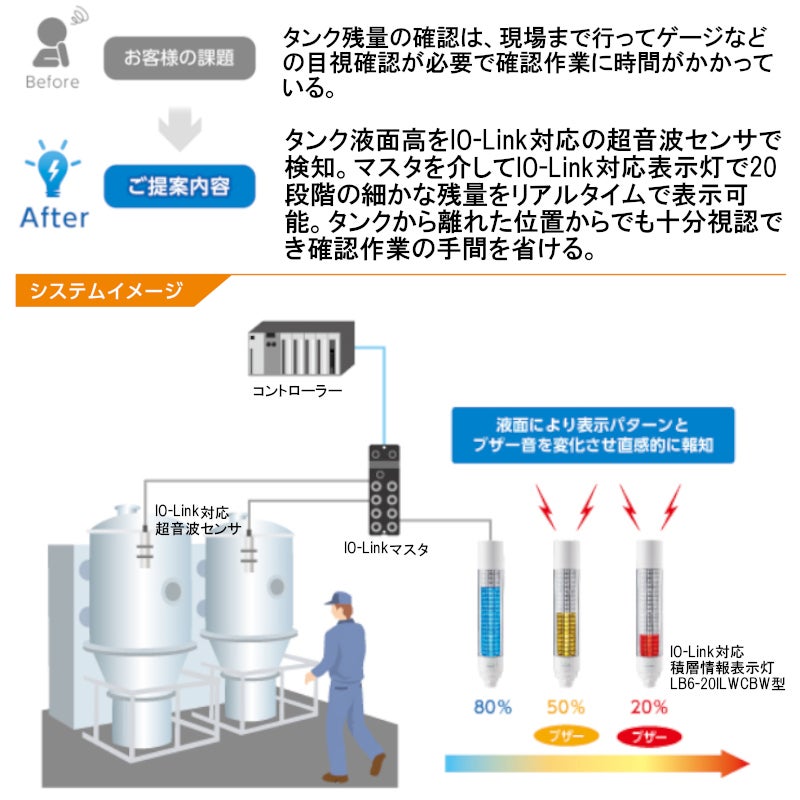 Before

お客様の課題

タンク残量の確認は、現場まで行ってゲージなどの目視確認が必要で確認作業に時間がかかっている。

After

ご提案内容

タンク液面高をIO-Link対応の超音波センサで検知。マスタを介してIO-Link対応表示灯で20段階の細かな残量をリアルタイムで表示可能。タンクから離れた位置からでも十分視認でき確認作業の手間を省ける。

システムイメージ

コントローラー

液面により表示パターンとブザー音を変化させ直感的に報知

IO-Link対応
超音波センサ

IO-Linkマスタ

IO-Link対応
積層情報表示灯
LB6-20ILWCBW型

80%

50%

20%

ブザー

ブザー