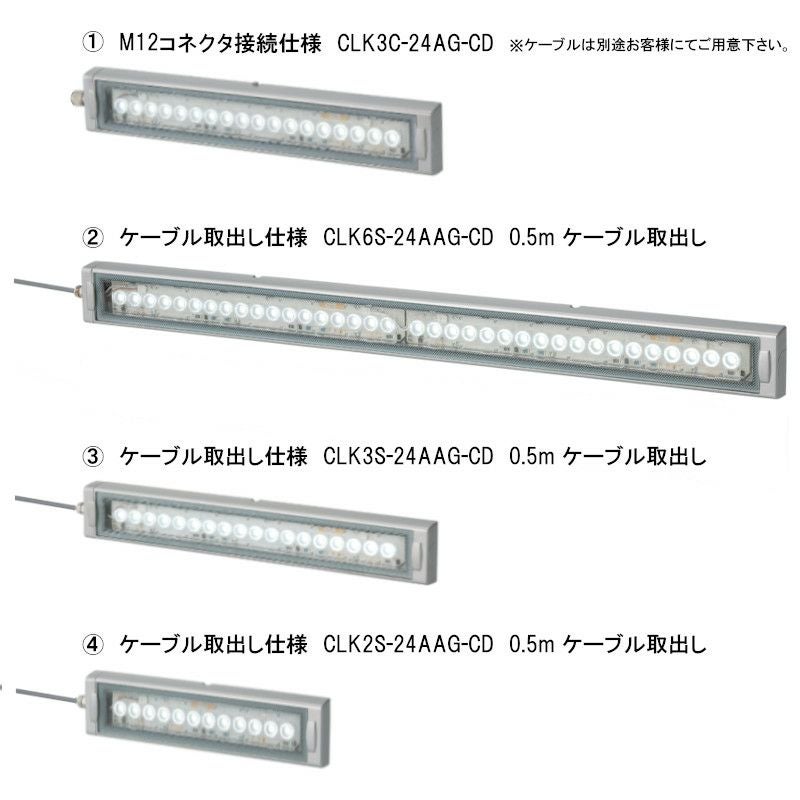 ① M12コネクタ接続仕様 CLK3C-24AG-CD ※ケーブルは別途お客様にてご用意下さい。

② ケーブル取出し仕様 CLK6S-24AAG-CD 0.5m ケーブル取出し

③ ケーブル取出し仕様 CLK3S-24AAG-CD 0.5m ケーブル取出し

④ ケーブル取出し仕様 CLK2S-24AAG-CD 0.5m ケーブル取出し