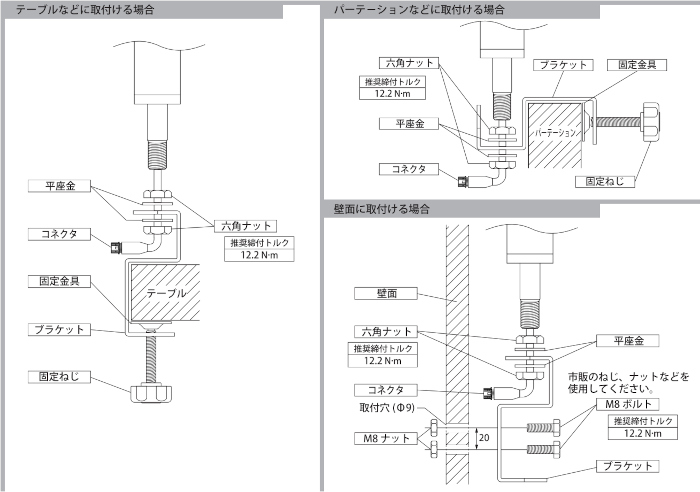 テーブルなどに取付ける場合

平座金
コネクタ
六角ナット
推奨締付トルク
12.2 N·m
固定金具
テーブル
ブラケット
固定ねじ

パーテーションなどに取付ける場合

六角ナット
推奨締付トルク
12.2 N·m
ブラケット
固定金具
平座金
パーテーション
コネクタ
固定ねじ

壁面に取付ける場合

壁面
六角ナット
推奨締付トルク
12.2 N·m
平座金
市販のねじ、ナットなどを使用してください。
コネクタ
取付穴 (Φ9)
M8 ボルト
推奨締付トルク
12.2 N·m
M8 ナット
20
ブラケット