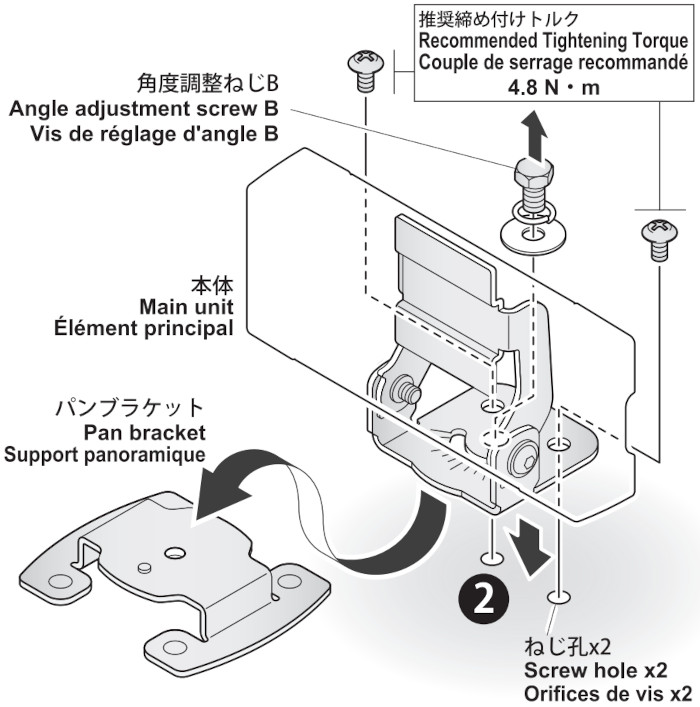 推奨締め付けトルク
Recommended Tightening Torque
Couple de serrage recommandé
4.8 N・m

角度調整ねじB
Angle adjustment screw B
Vis de réglage d'angle B

本体
Main unit
Élément principal

パンブラケット
Pan bracket
Support panoramique

2

ねじ孔x2
Screw hole x2
Orifices de vis x2