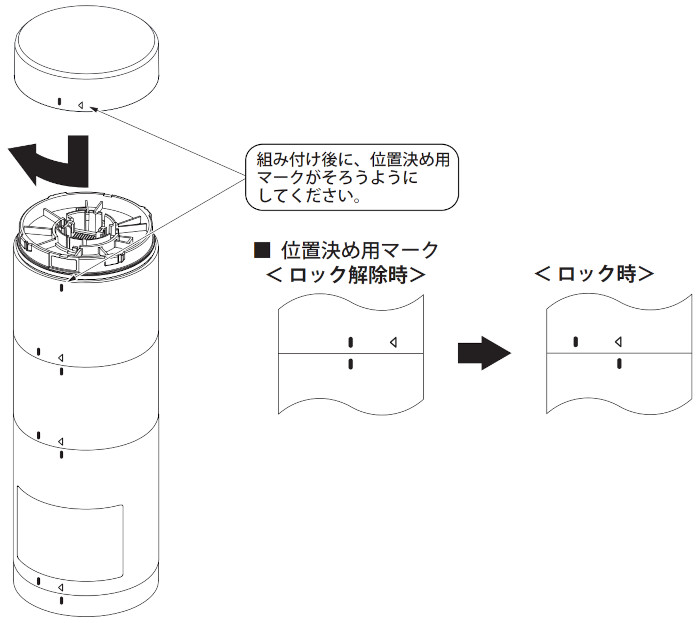 組み付け後に、位置決め用マークがそろうようにしてください。

■ 位置決め用マーク
＜ロック解除時＞

＜ロック時＞