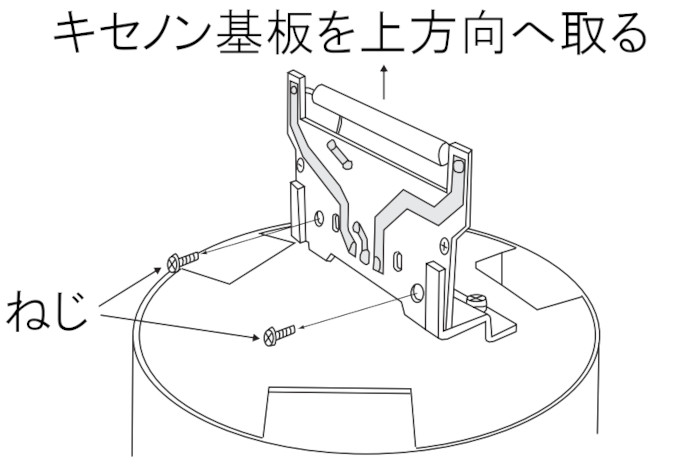 キセノン基板を上方向へ取る

ねじ