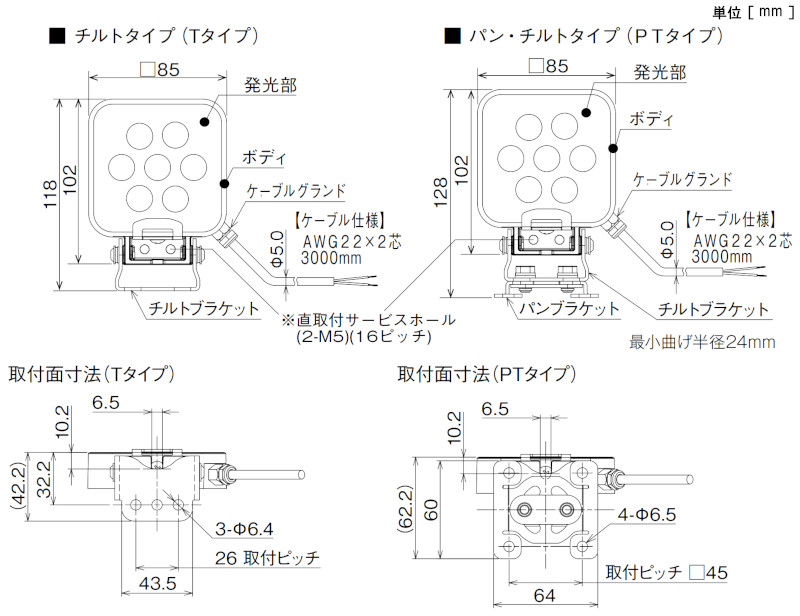 単位［ mm ］

■ チルトタイプ（Tタイプ）

□85

発光部

ボディ

ケーブルグランド

118

102

【ケーブル仕様】
AWG22×2芯
3000mm

Φ5.0

チルトブラケット

※直取付サービスホール
(2-M5)(16ピッチ)

■ パン・チルトタイプ（PTタイプ）

□85

発光部

ボディ

ケーブルグランド

128

102

【ケーブル仕様】
AWG22×2芯
3000mm

Φ5.0

パンブラケット

チルトブラケット

最小曲げ半径24mm

取付面寸法(Tタイプ)

6.5

10.2

(42.2)

32.2

3-Φ6.4

26 取付ピッチ

43.5

取付面寸法(PTタイプ)

6.5

10.2

(62.2)

60

4-Φ6.5

取付ピッチ □45

64