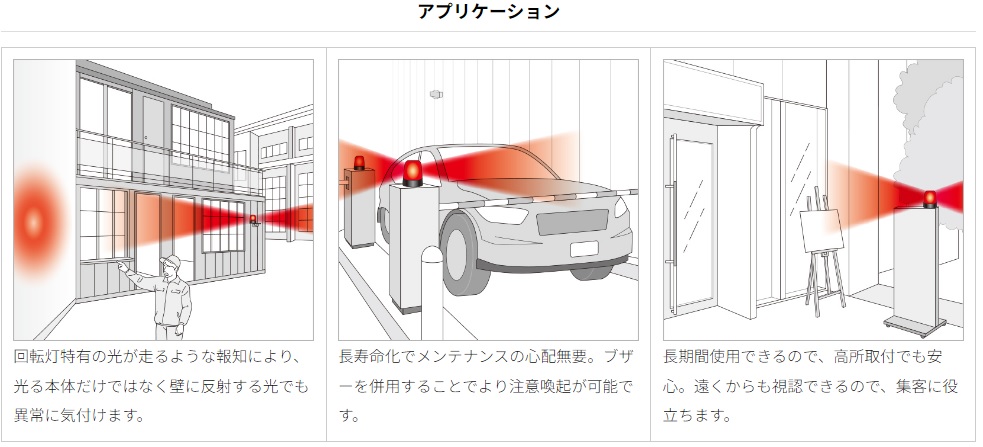 アプリケーション

回転灯特有の光が走るような報知により、光る本体だけではなく壁に反射する光でも異常に気付けます。

長寿命化でメンテナンスの心配無要。ブザーを併用することでより注意喚起が可能です。

長期間使用できるので、高所取付でも安心。遠くからも視認できるので、集客に役立ちます。